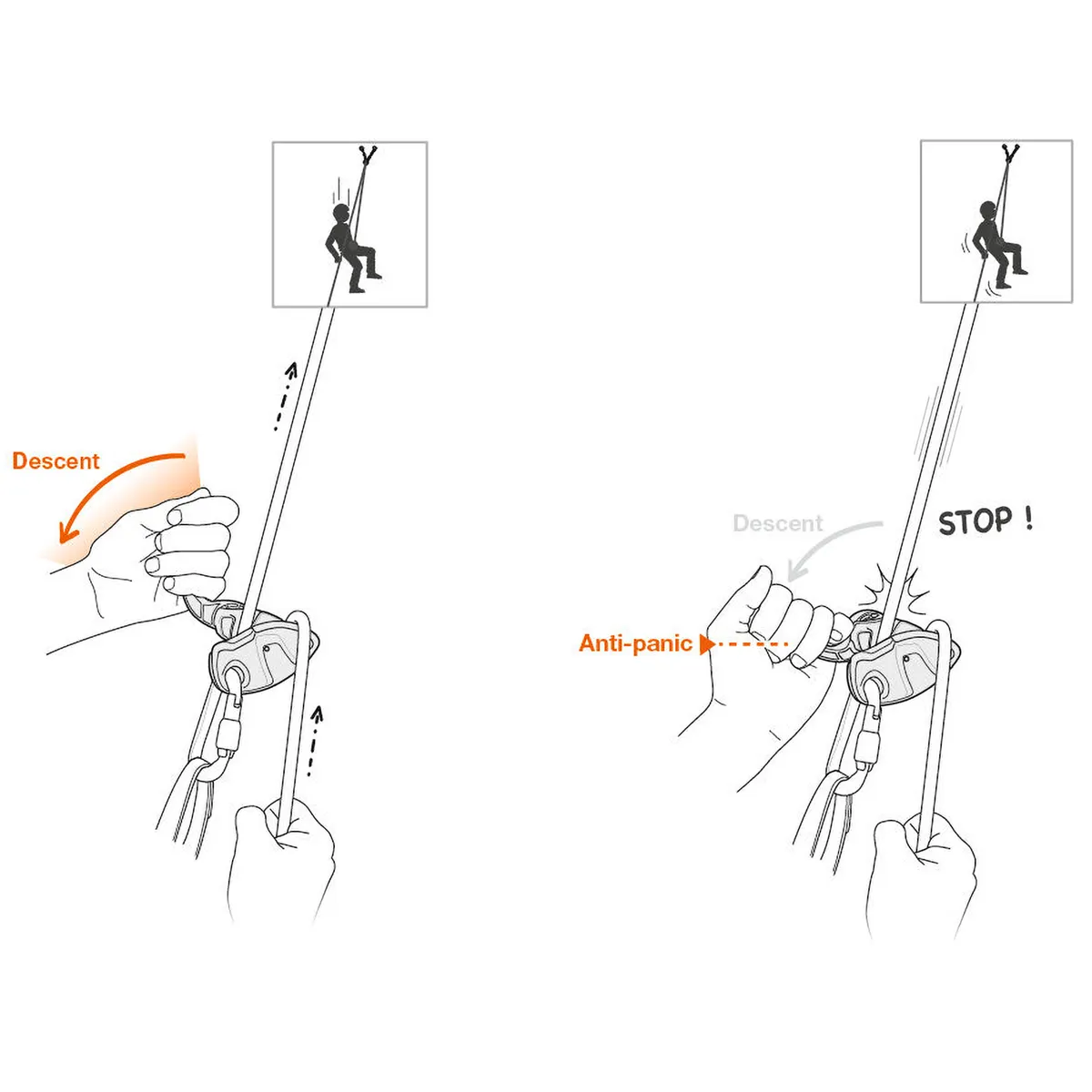 Descent

Descent

STOP !

Anti-panic